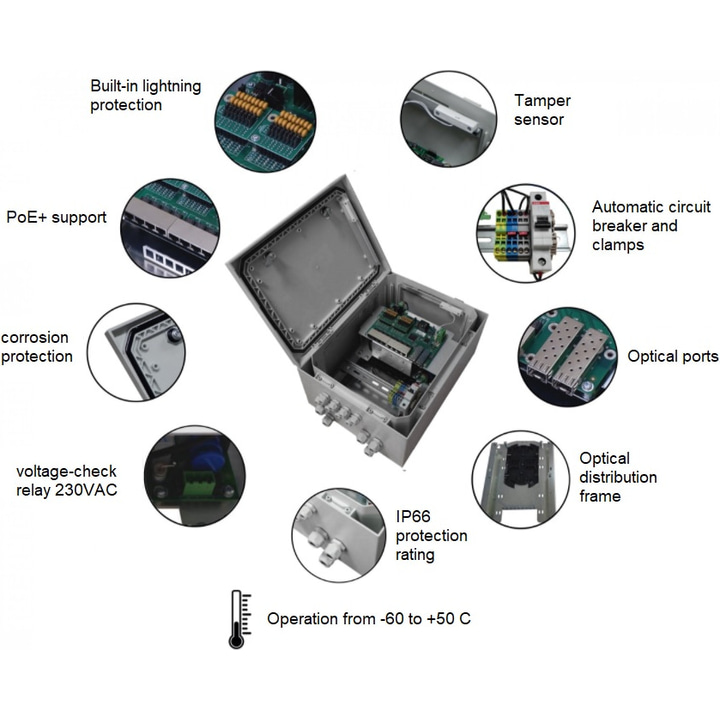 Built-in lightning protection

Tamper sensor

PoE+ support

Automatic circuit breaker and clamps

corrosion protection

Optical ports

voltage-check relay 230VAC

Optical distribution frame

IP66 protection rating

Operation from -60 to +50 C